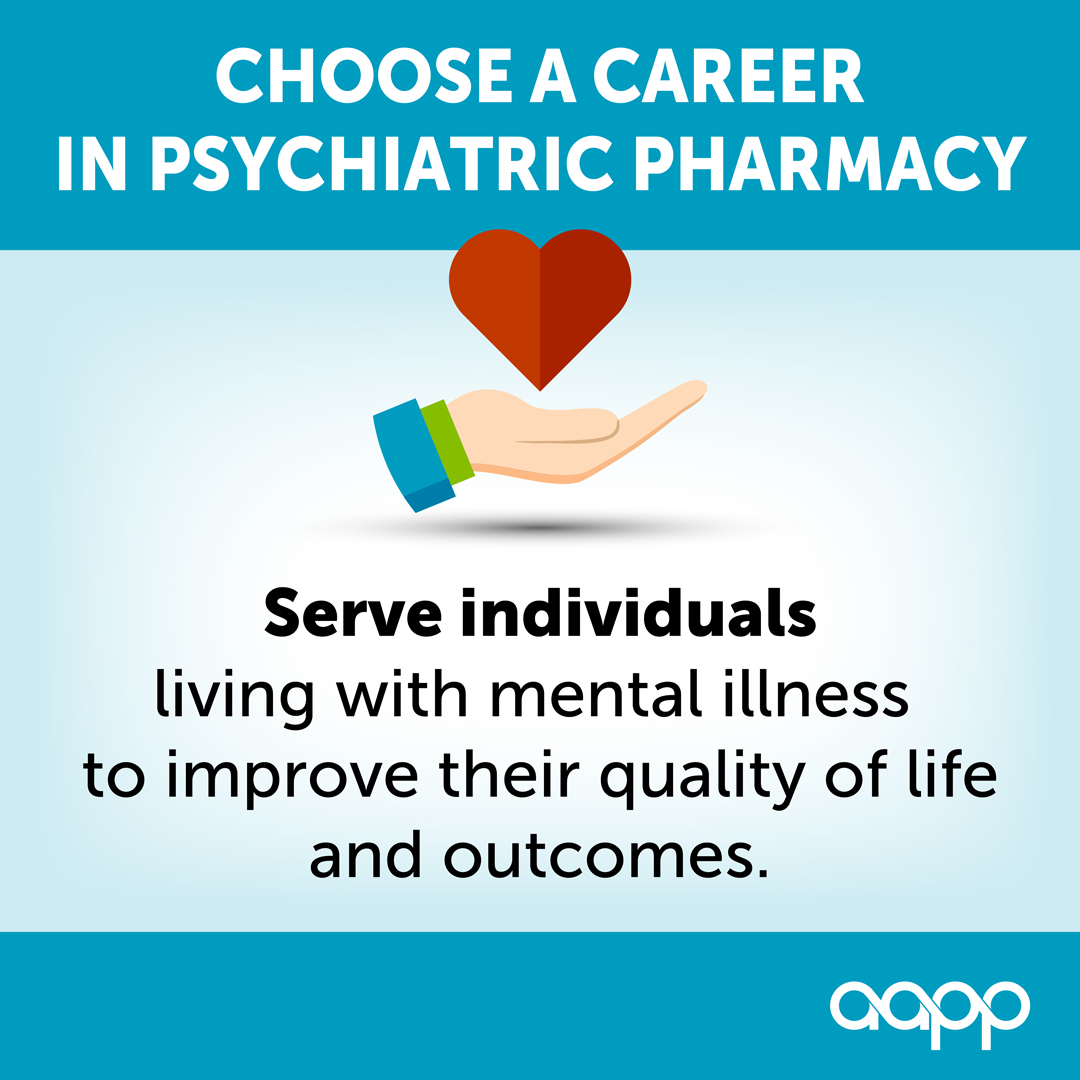 CHOOSE A CAREER IN PSYCHIATRIC PHARMACY

Serve individuals living with mental illness to improve their quality of life and outcomes.

aapp