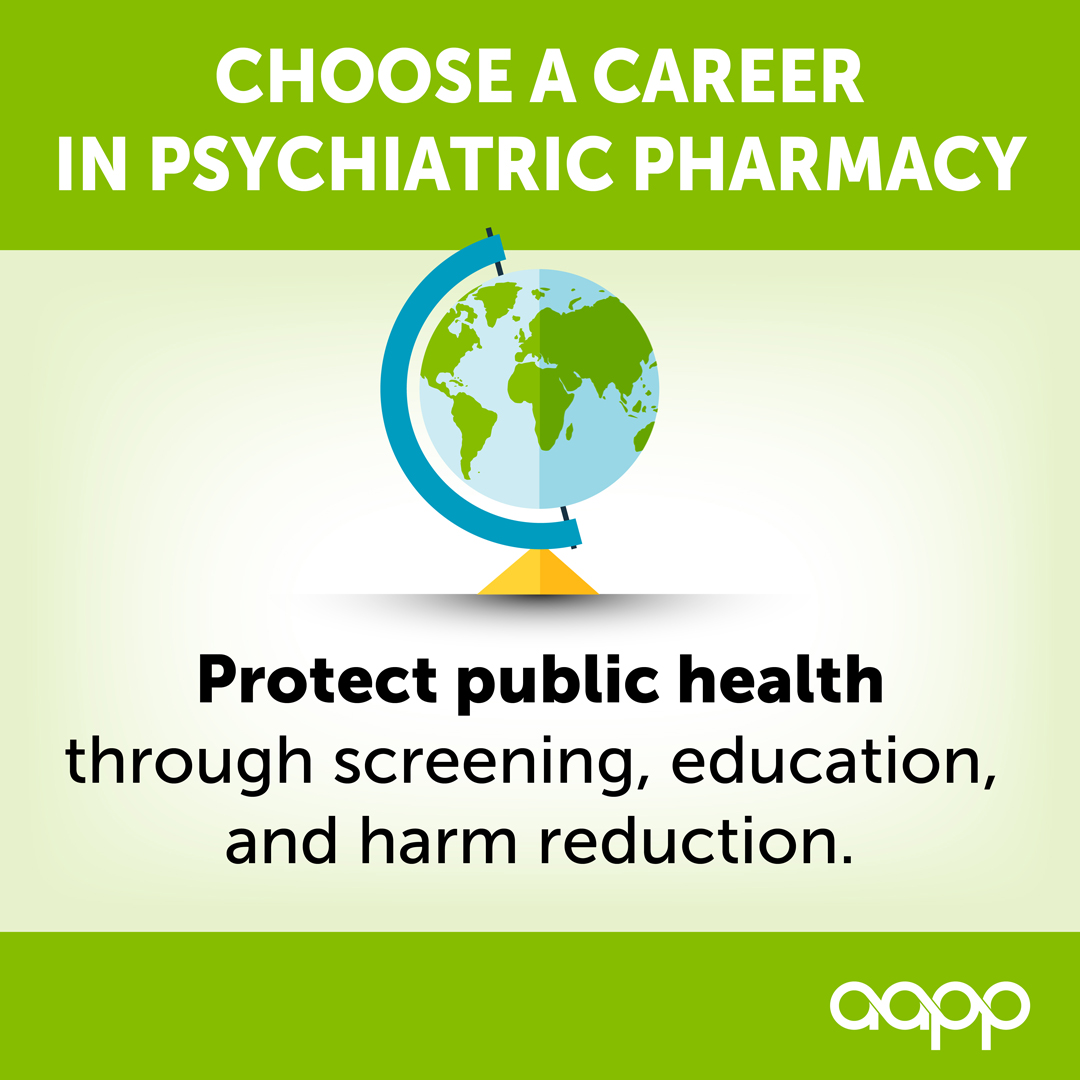 CHOOSE A CAREER IN PSYCHIATRIC PHARMACY

Protect public health through screening, education, and harm reduction.

aapp