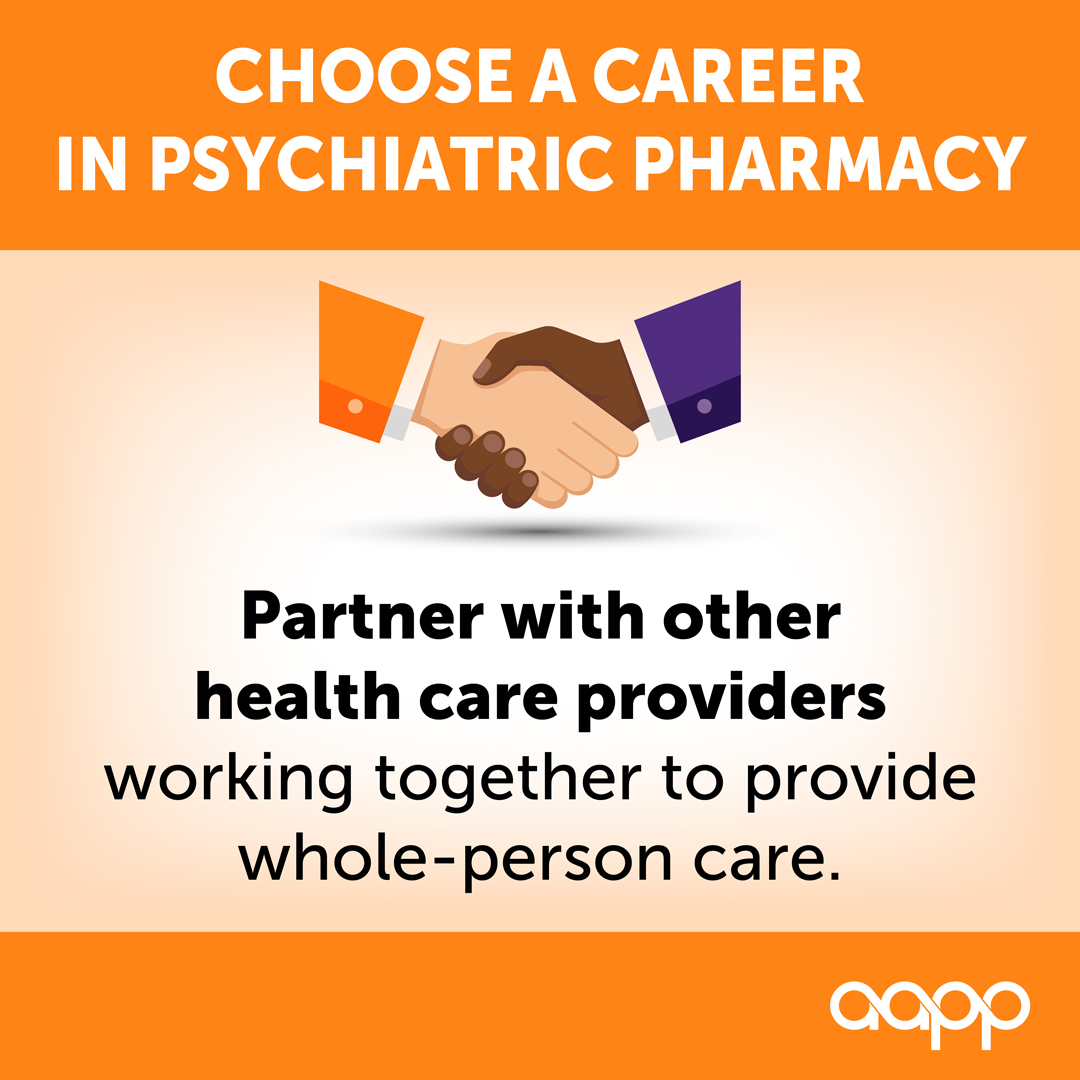 CHOOSE A CAREER IN PSYCHIATRIC PHARMACY

Partner with other health care providers working together to provide whole-person care.

aapp