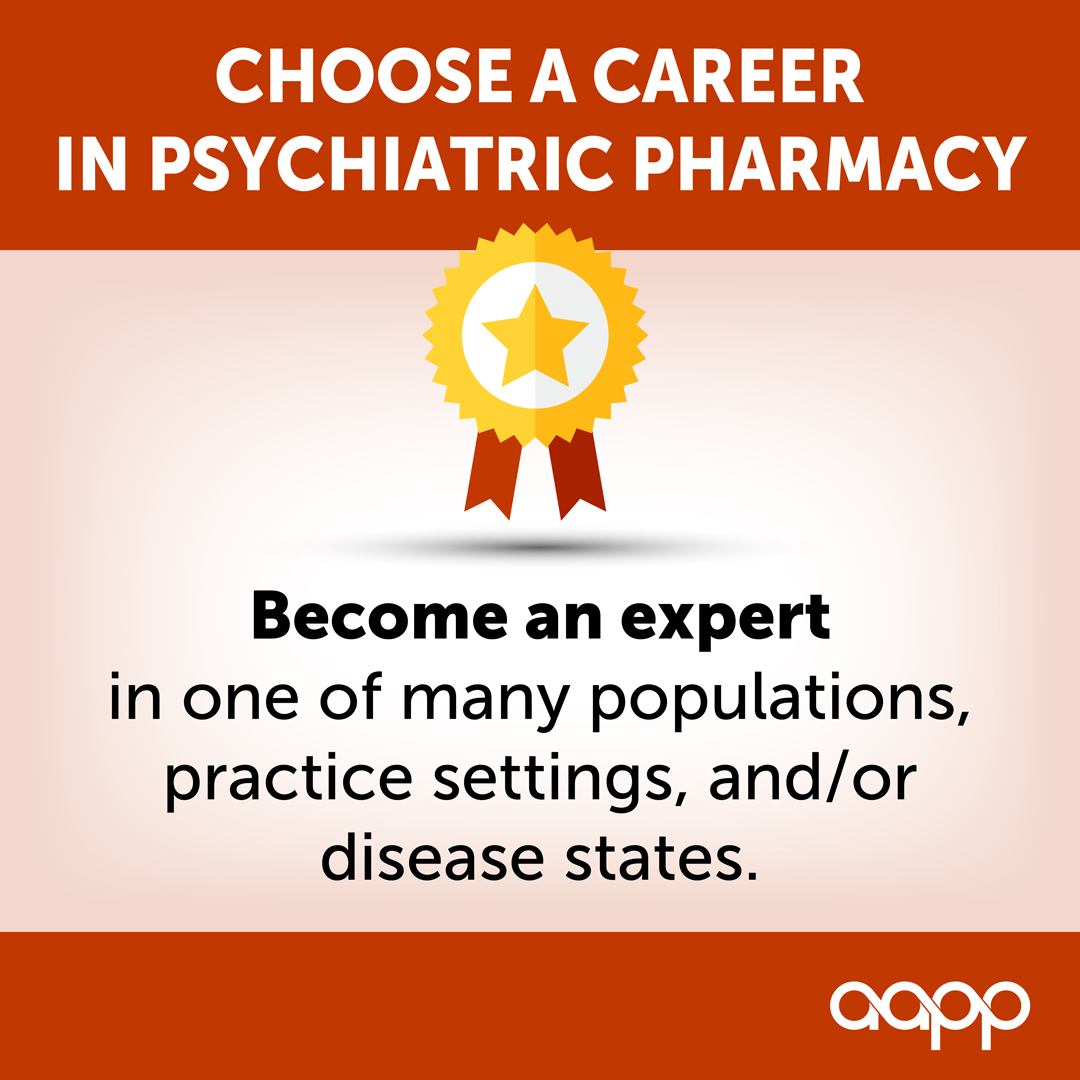 CHOOSE A CAREER IN PSYCHIATRIC PHARMACY

Become an expert
in one of many populations, practice settings, and/or disease states.

aapp