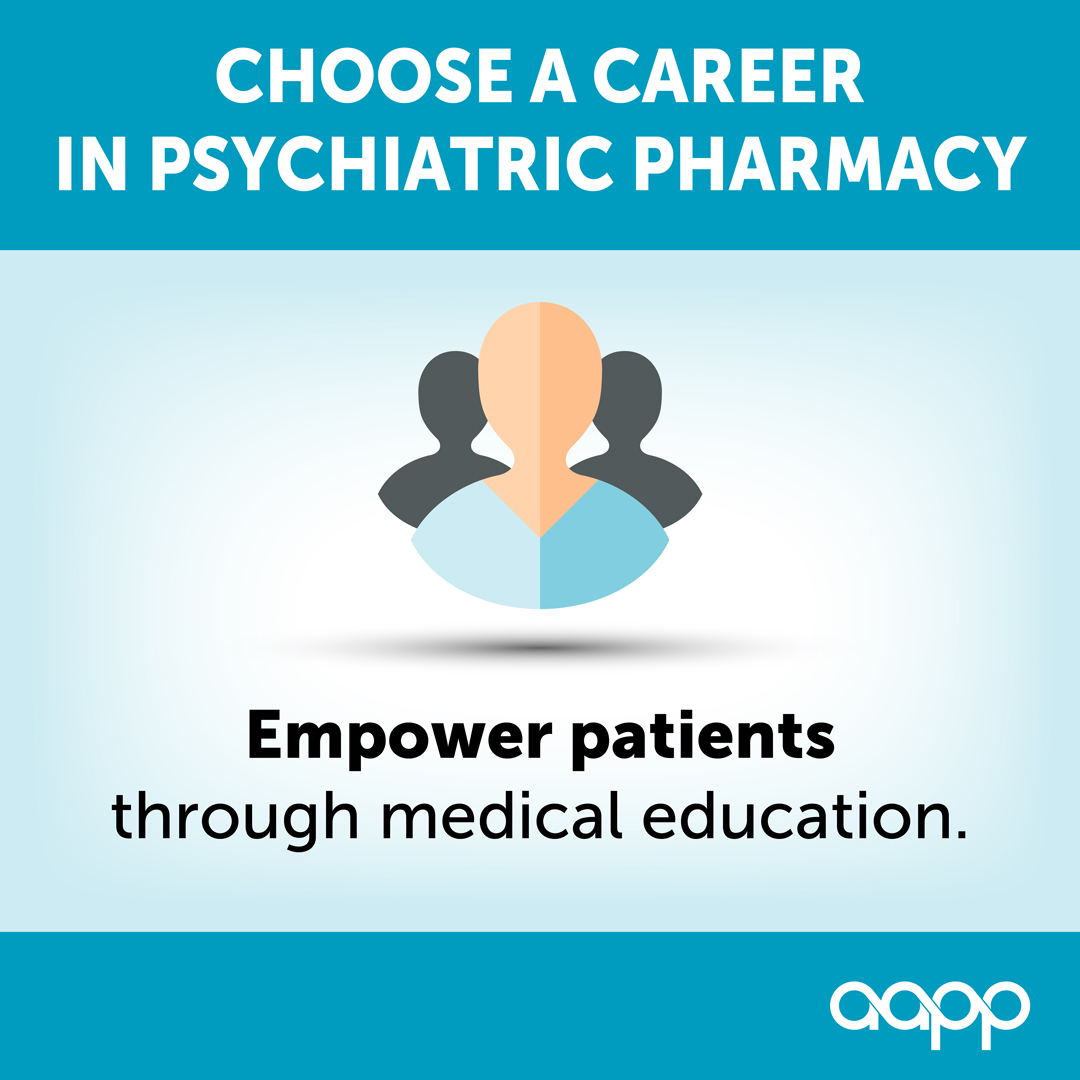 CHOOSE A CAREER
IN PSYCHIATRIC PHARMACY

Empower patients
through medical education.

aapp