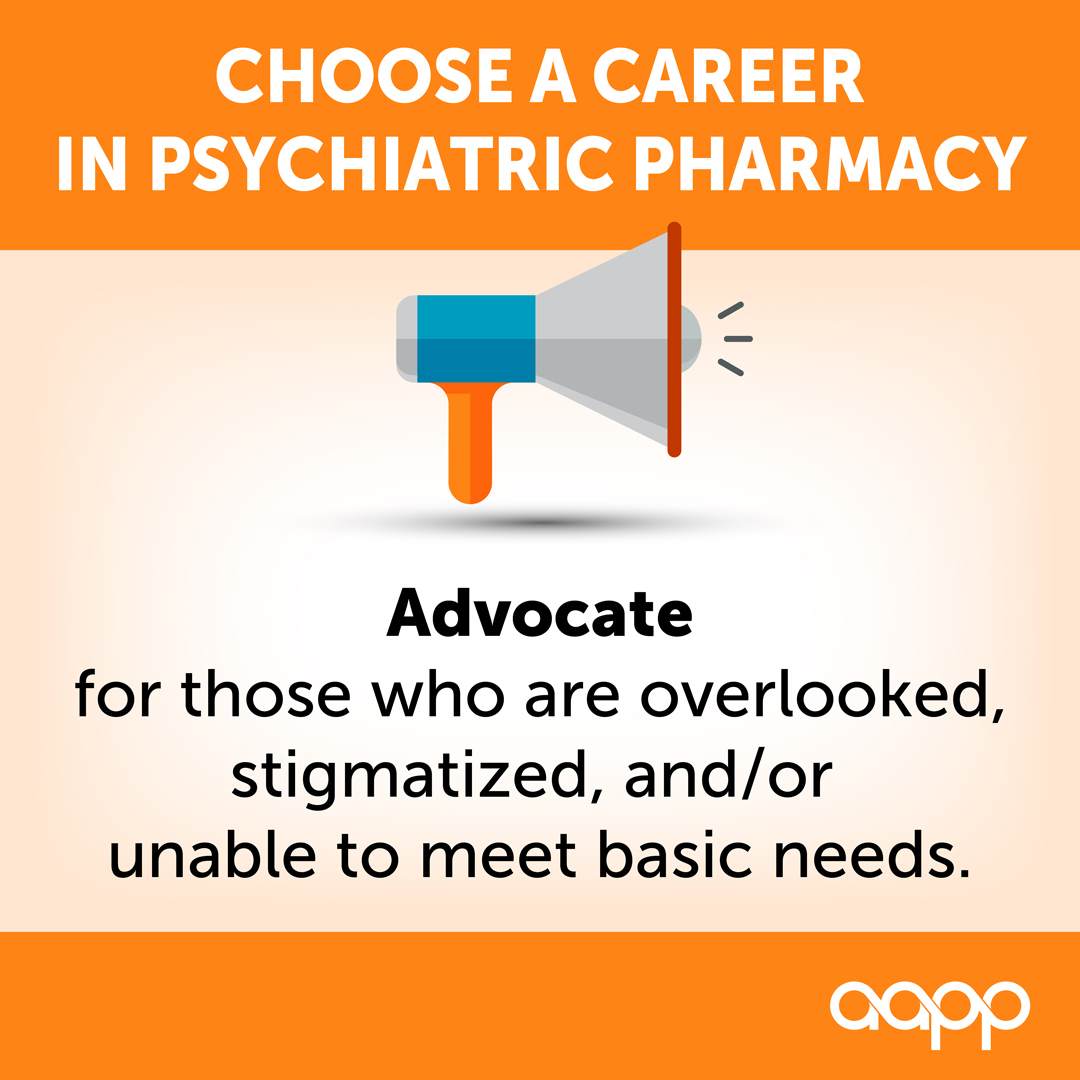 CHOOSE A CAREER IN PSYCHIATRIC PHARMACY

Advocate
for those who are overlooked, stigmatized, and/or unable to meet basic needs.

aapp