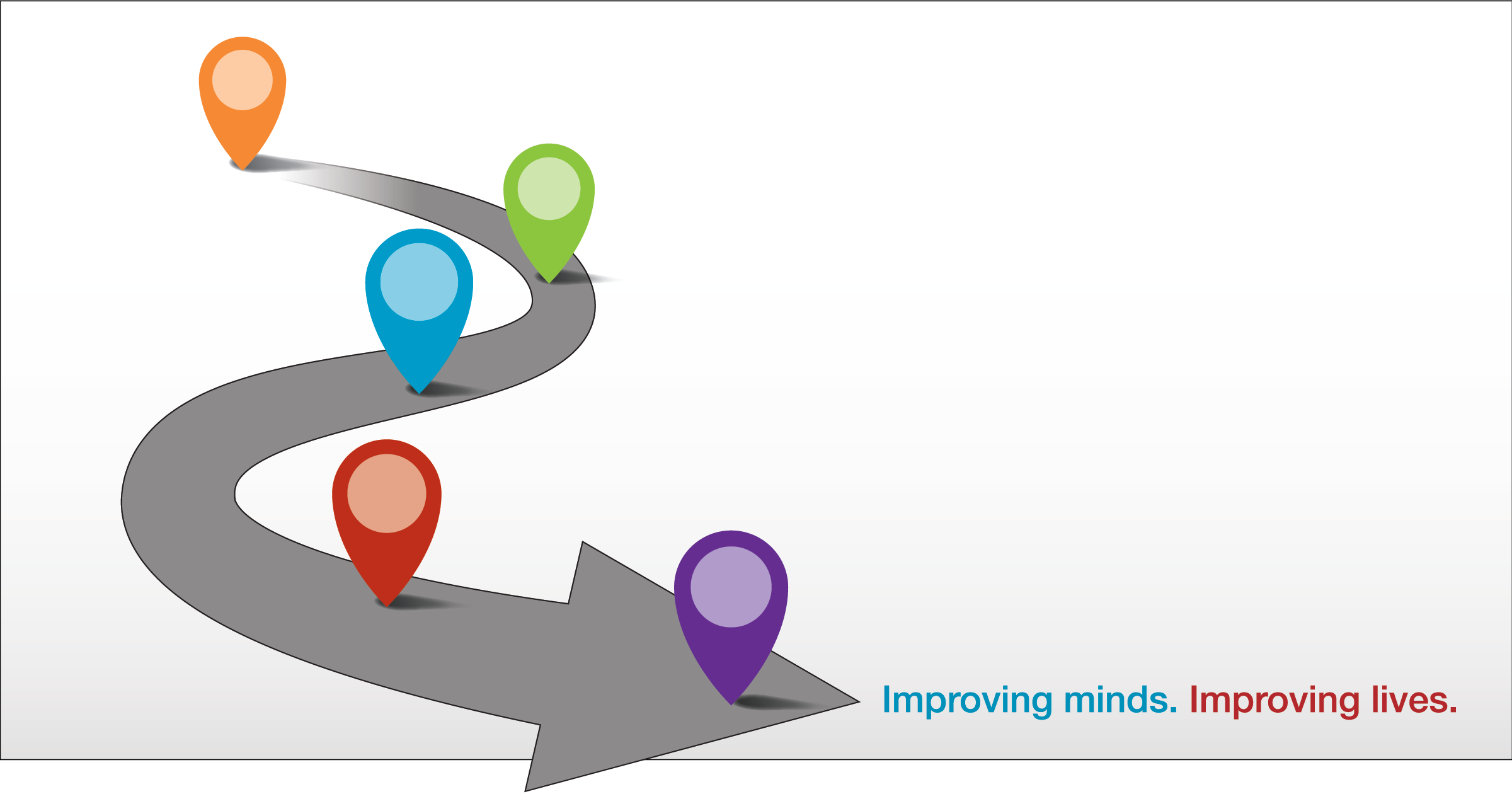 Improving minds. Improving lives.